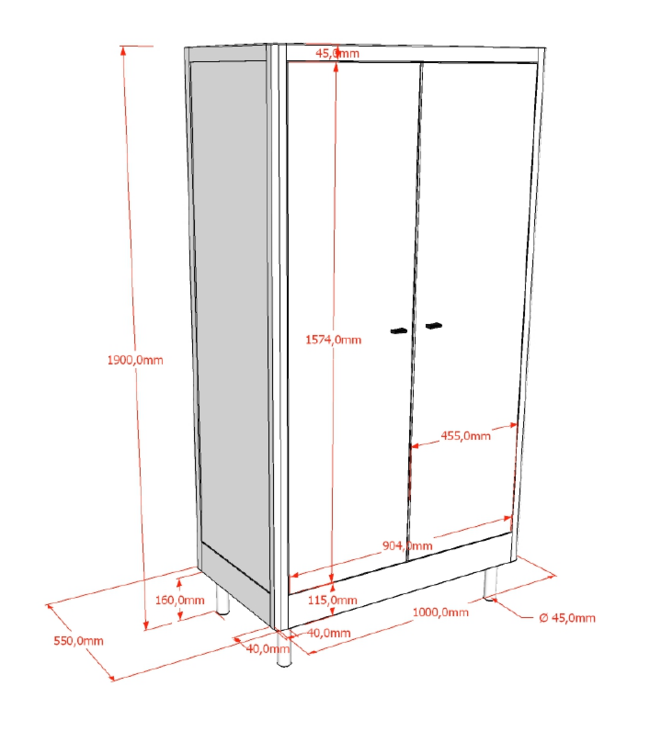 45,0mm
1900,0mm
1574,0mm
455,0mm
904,0mm
160,0mm
115,0mm
1000,0mm
Ø 45,0mm
550,0mm
40,0mm
40,0mm