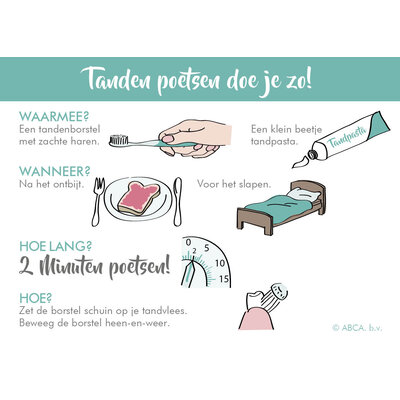 Tanden poetsen doe je zo!

WAARMEE?
Een tandenborstel met zachte haren.

Een klein beetje tandpasta.

Tandpasta

WANNEER?
Na het ontbijt.

Voor het slapen.

HOE LANG?
2 Minuten poetsen!

0 2 5 10 15

HOE?
Zet de borstel schuin op je tandvlees. Beweeg de borstel heen-en-weer.

© ABCA. b.v.