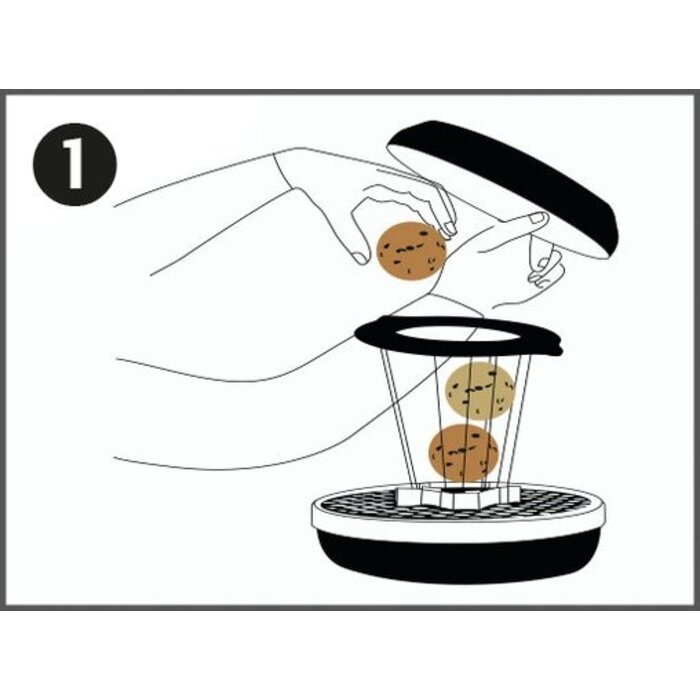 1