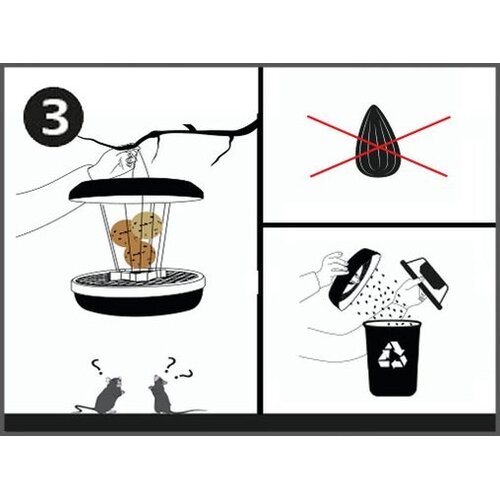 3

?

? ?