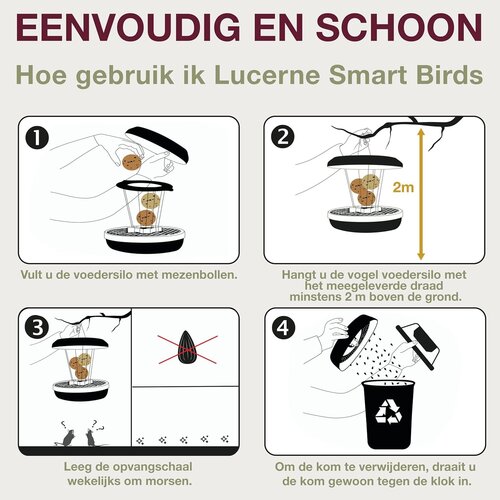 EENVOUDIG EN SCHOON

Hoe gebruik ik Lucerne Smart Birds

1

Vult u de voedersilo met mezenbollen.

2

2m

Hangt u de vogel voedersilo met het meegeleverde draad minstens 2 m boven de grond.

3

? ??

Leeg de opvangschaal wekelijks om morsen.

4

Om de kom te verwijderen, draait u de kom gewoon tegen de klok in.