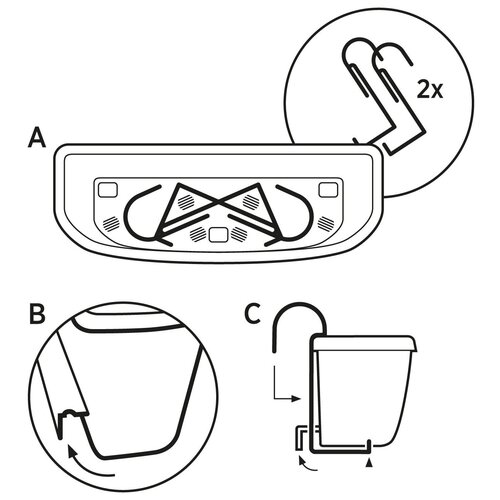 A

2x

B

C