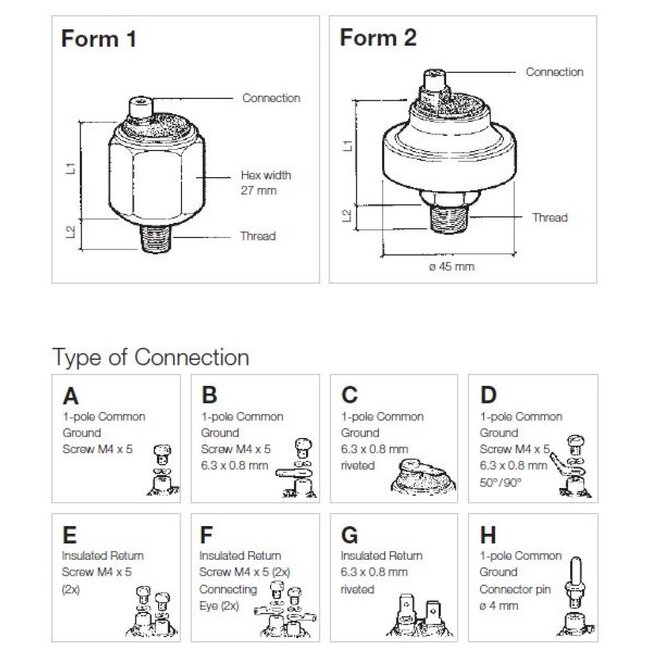 Form 1

Connection

L1

Hex width 27 mm

L2

Thread

Form 2

Connection

L1

L2

Thread

ø 45 mm

Type of Connection

A
1-pole Common Ground
Screw M4 x 5

B
1-pole Common Ground
Screw M4 x 5
6.3 x 0.8 mm

C
1-pole Common Ground
6.3 x 0.8 mm
riveted

D
1-pole Common Ground
Screw M4 x 5
6.3 x 0.8 mm
50°/90°

E
Insulated Return
Screw M4 x 5 (2x)

F
Insulated Return
Screw M4 x 5 (2x)
Connecting Eye (2x)

G
Insulated Return
6.3 x 0.8 mm
riveted

H
1-pole Common Ground
Connector pin ø 4 mm