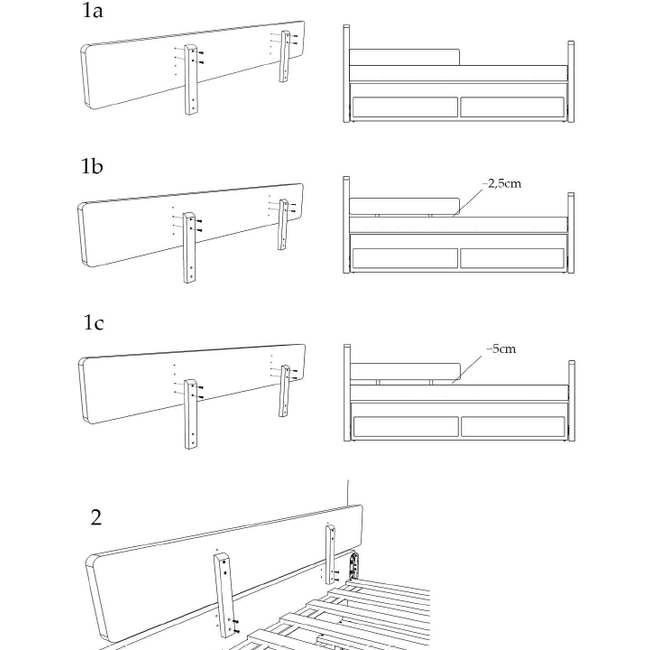 1a

1b

-2,5cm

1c

-5cm

2