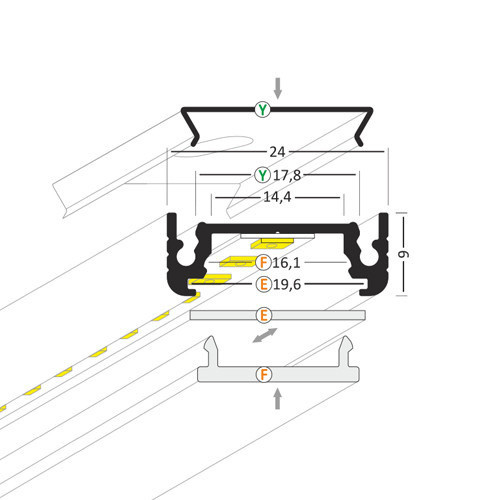 Y
24
Y 17,8
14,4
F 16,1
E 19,6
9
E
F