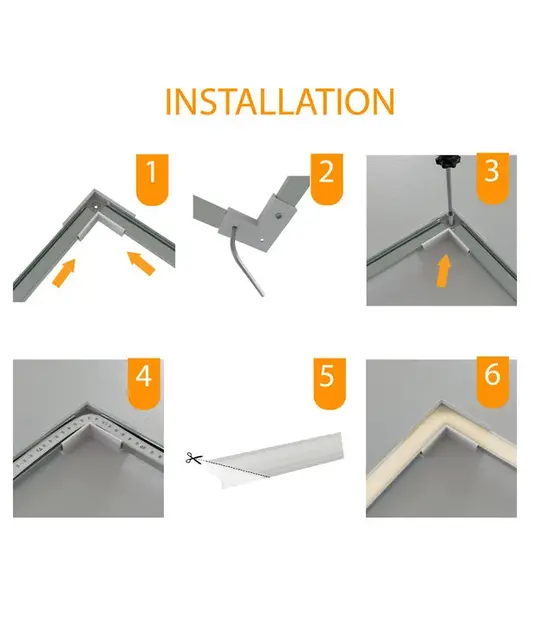 INSTALLATION

1

2

3

4

5

6