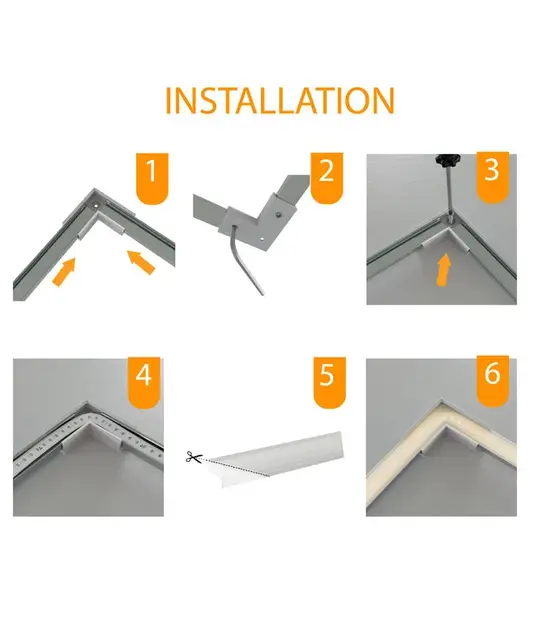 INSTALLATION

1

2

3

4

5

6