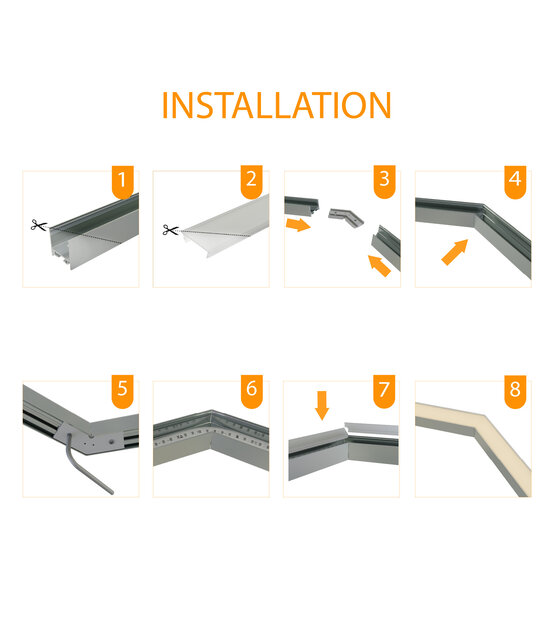 INSTALLATION

1

2

3

4

5

6

7

8