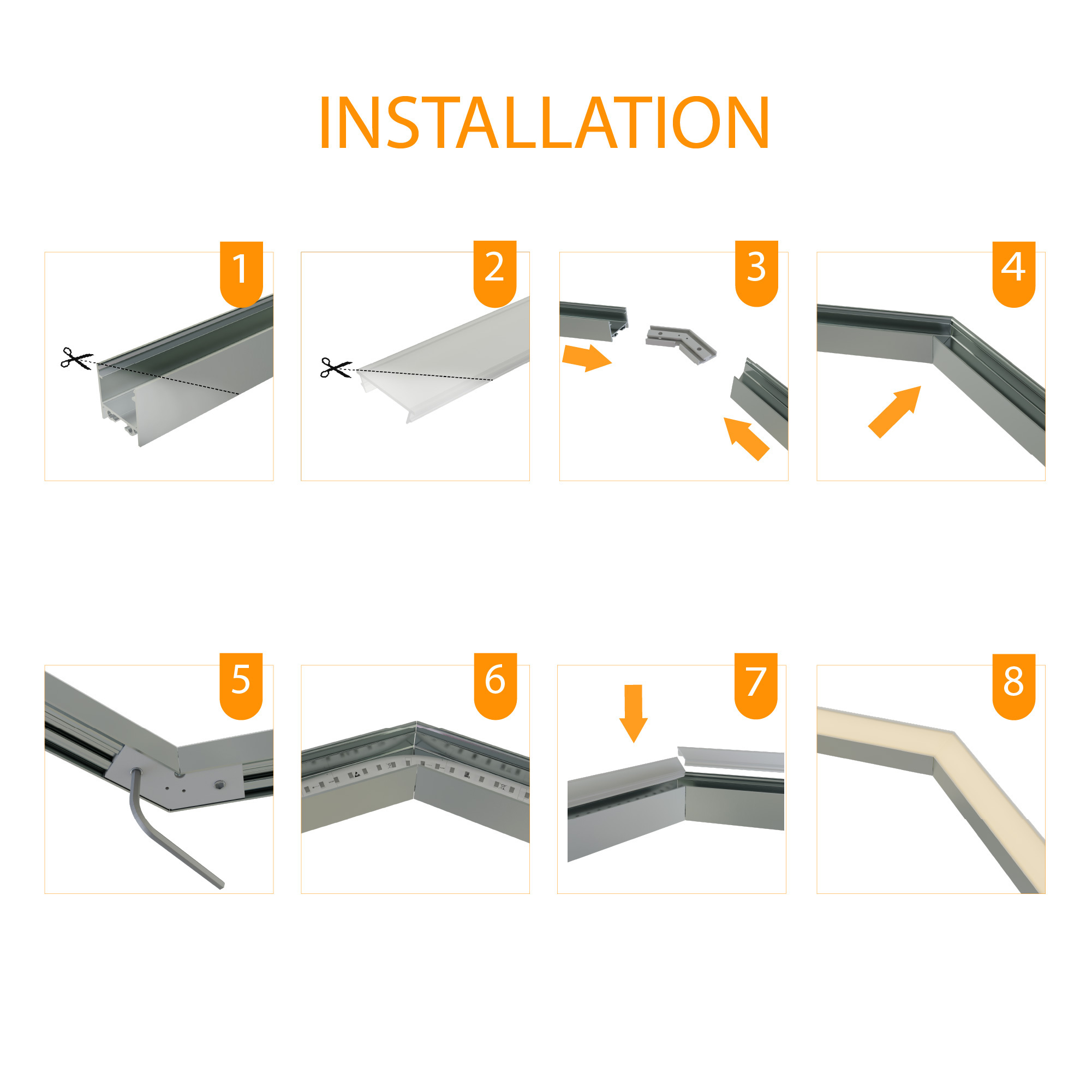 INSTALLATION

1

2

3

4

5

6

7

8