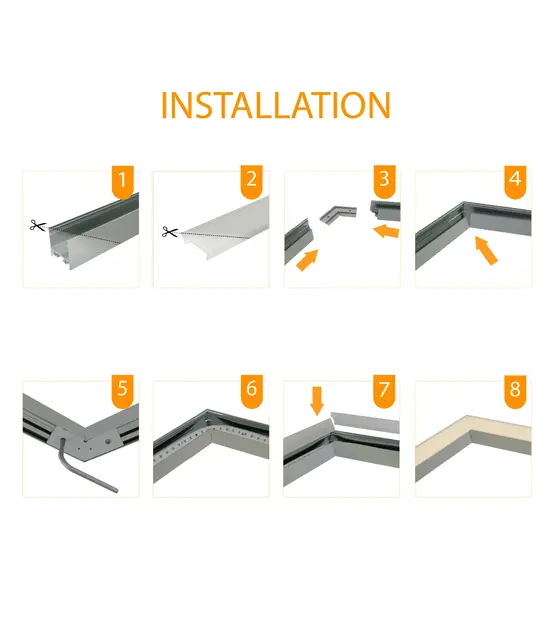 INSTALLATION

1

2

3

4

5

6

7

8