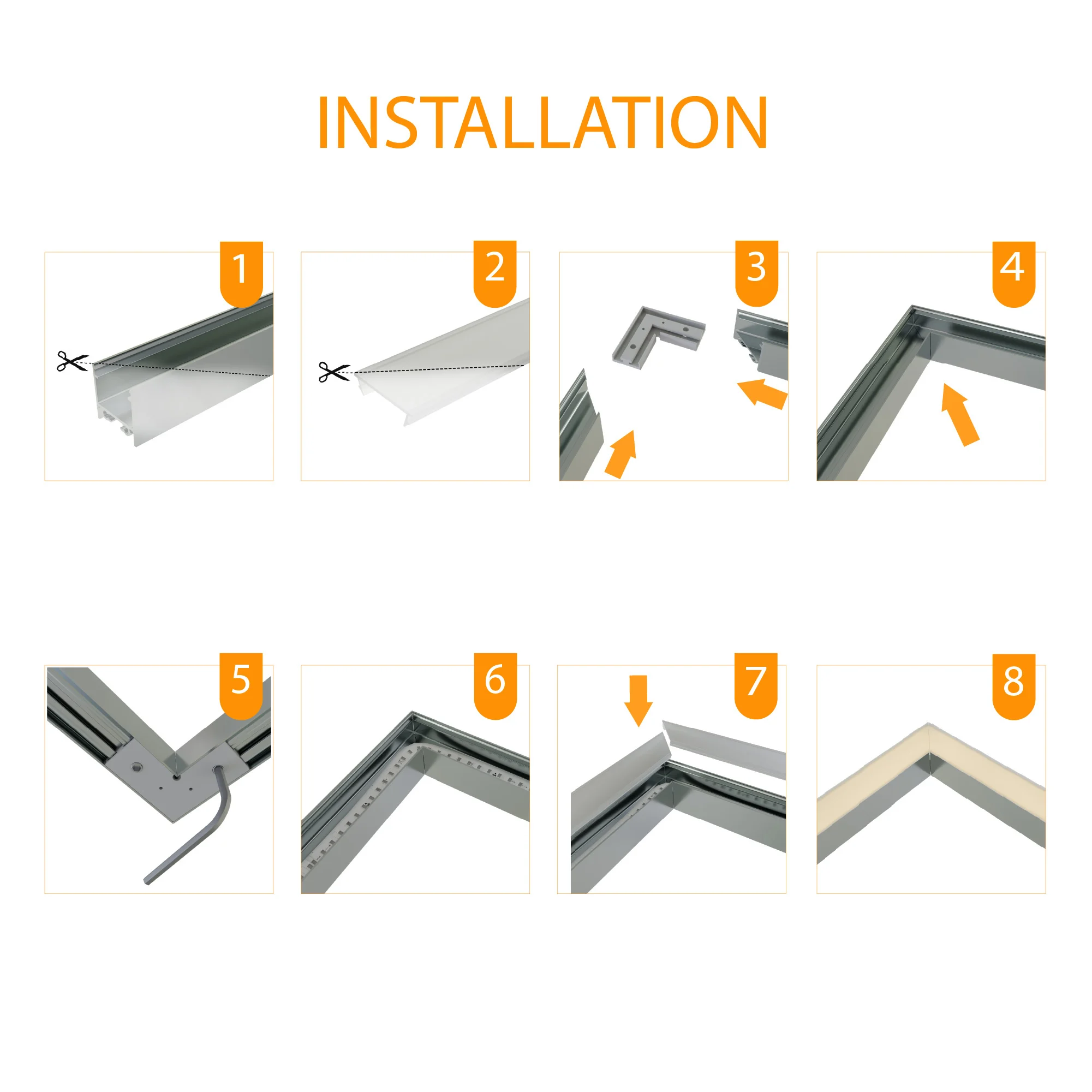 INSTALLATION

1

2

3

4

5

6

7

8