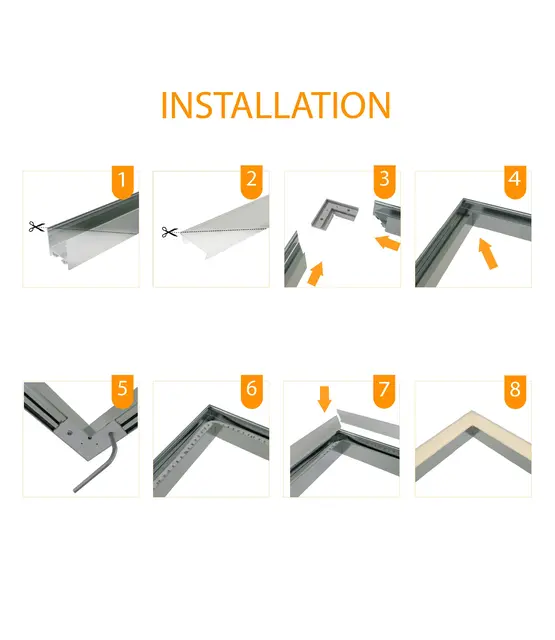 INSTALLATION

1

2

3

4

5

6

7

8