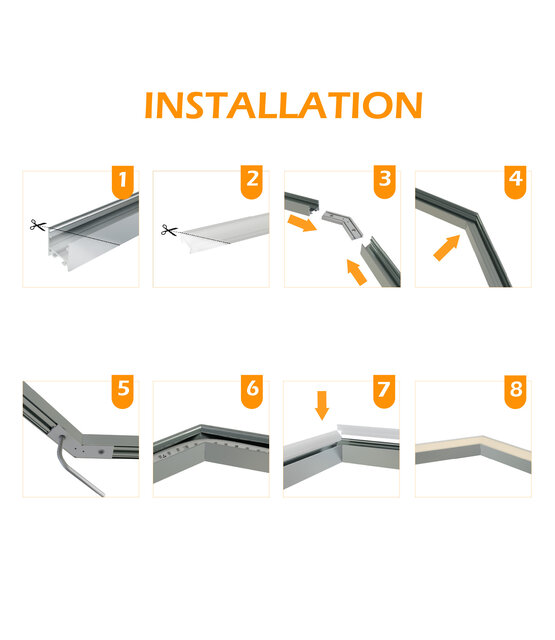 INSTALLATION

1

2

3

4

5

6

7

8