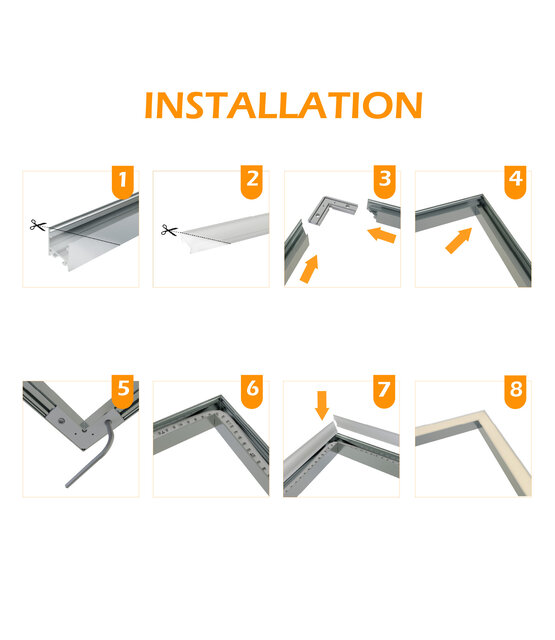 INSTALLATION

1

2

3

4

5

6

7

8