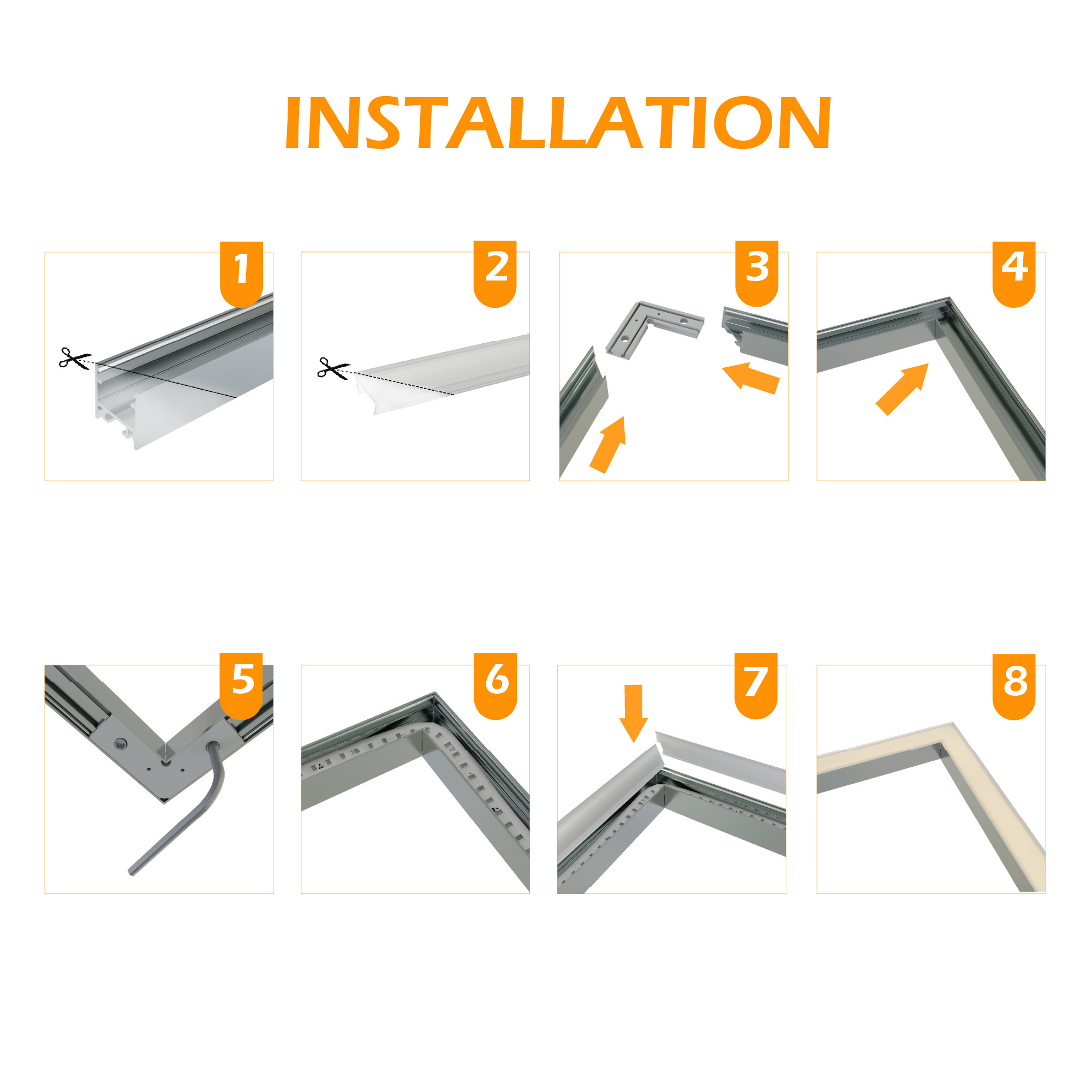 INSTALLATION

1

2

3

4

5

6

7

8