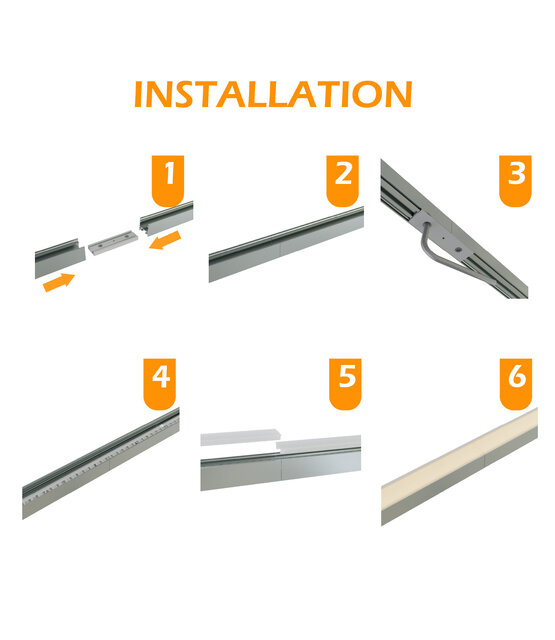 INSTALLATION

1

2

3

4

5

6