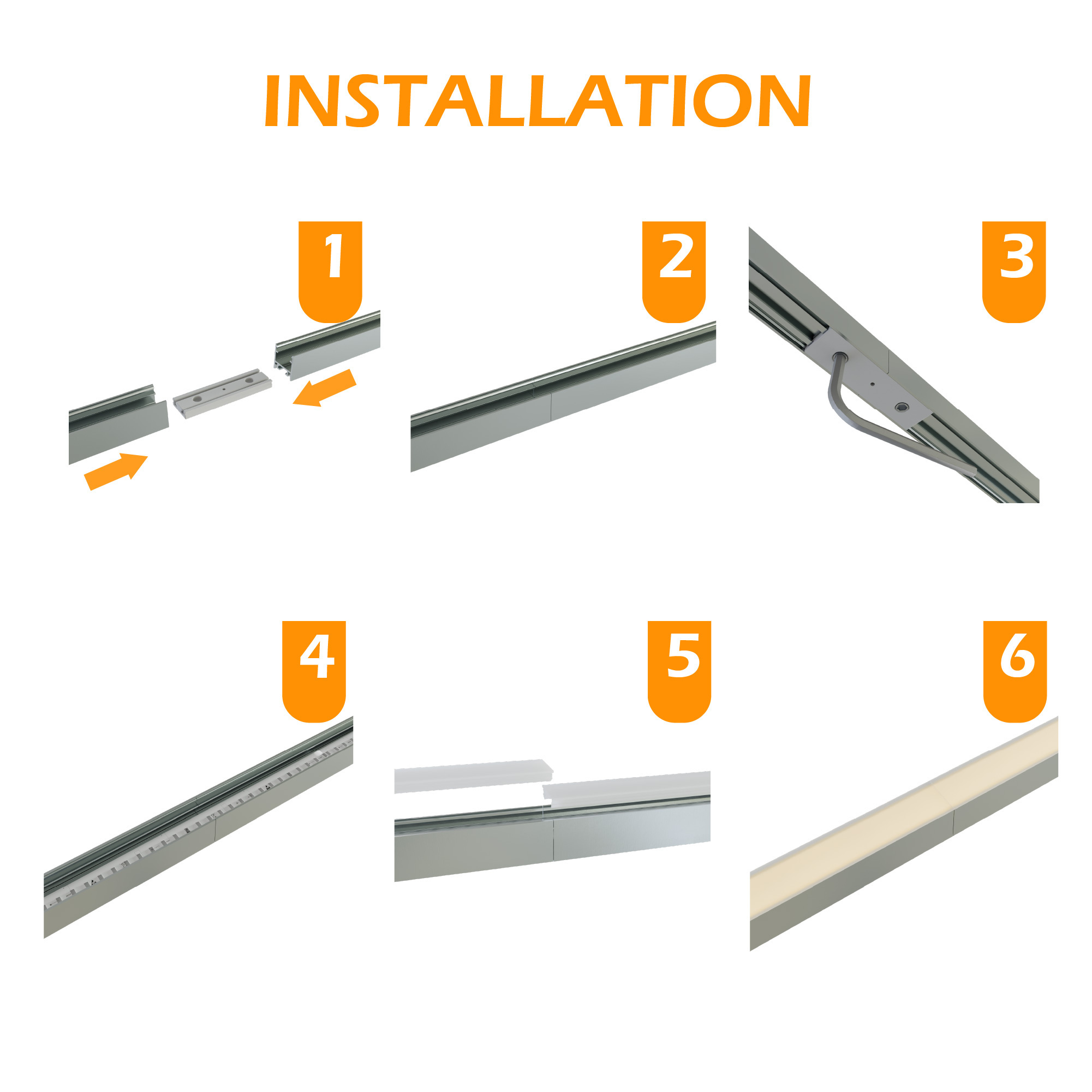 INSTALLATION

1

2

3

4

5

6