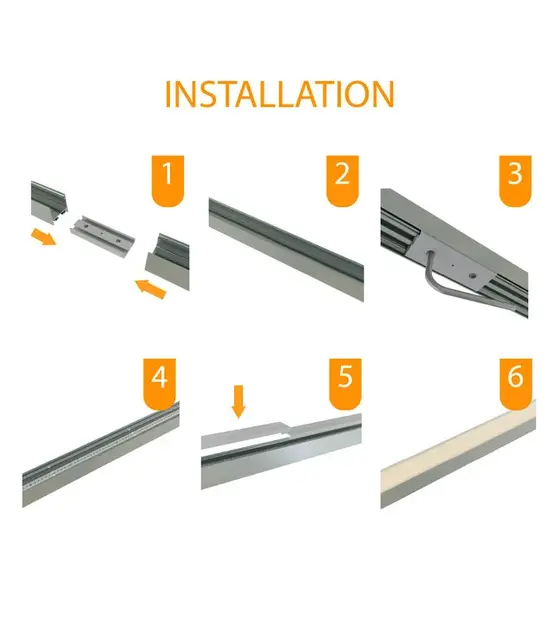 INSTALLATION

1

2

3

4

5

6