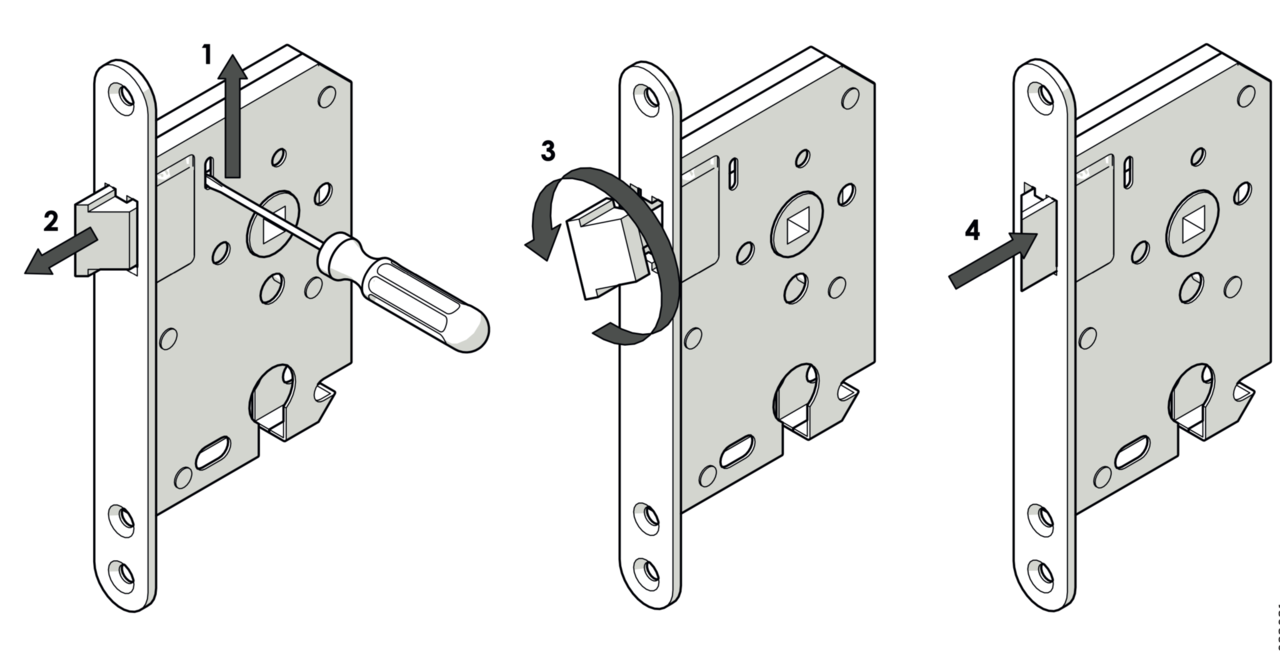 1
2
3
4