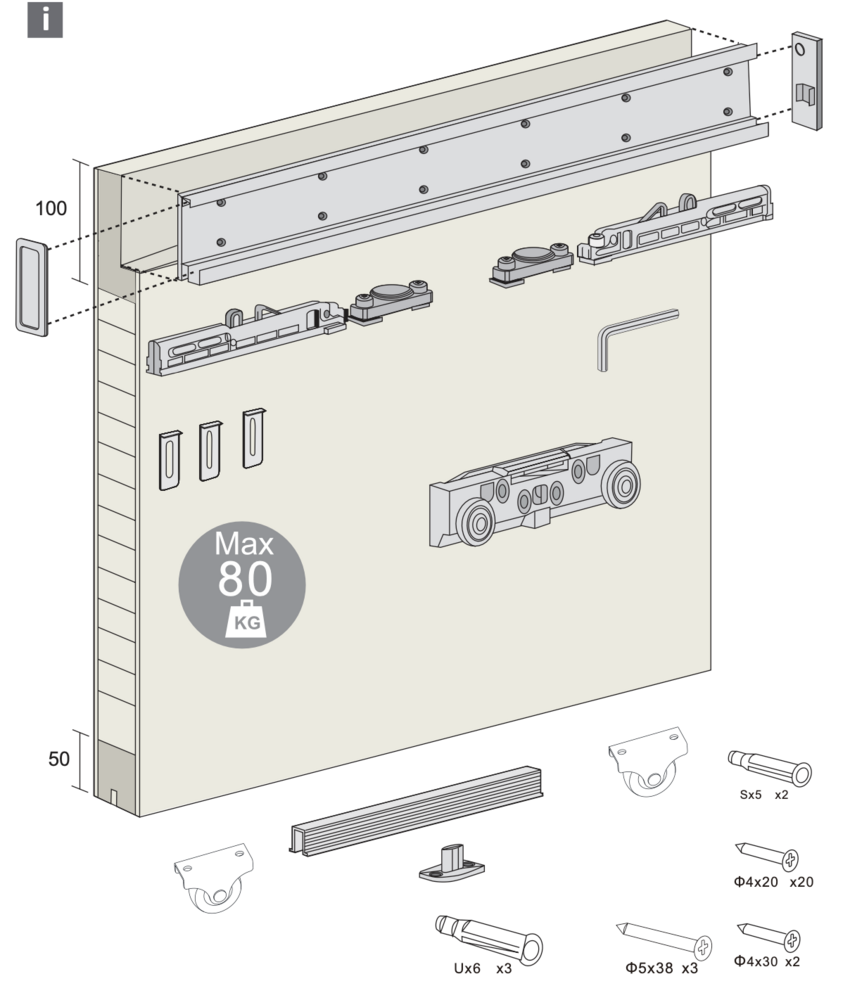 i

100

Max
80
KG

50

Sx5 x2

Φ4x20 x20

Ux6 x3

Φ5x38 x3

Φ4x30 x2