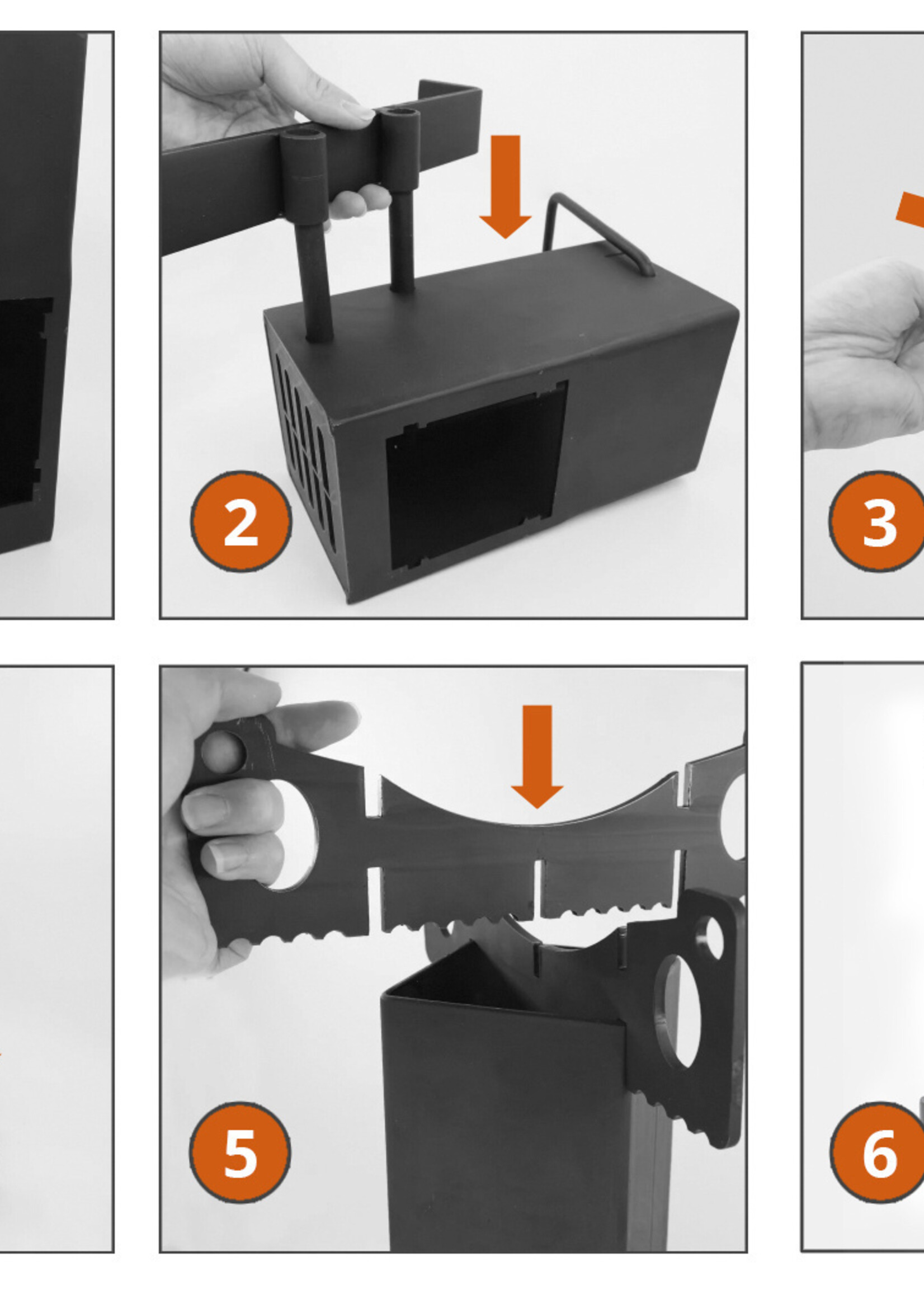 2

3

5

6