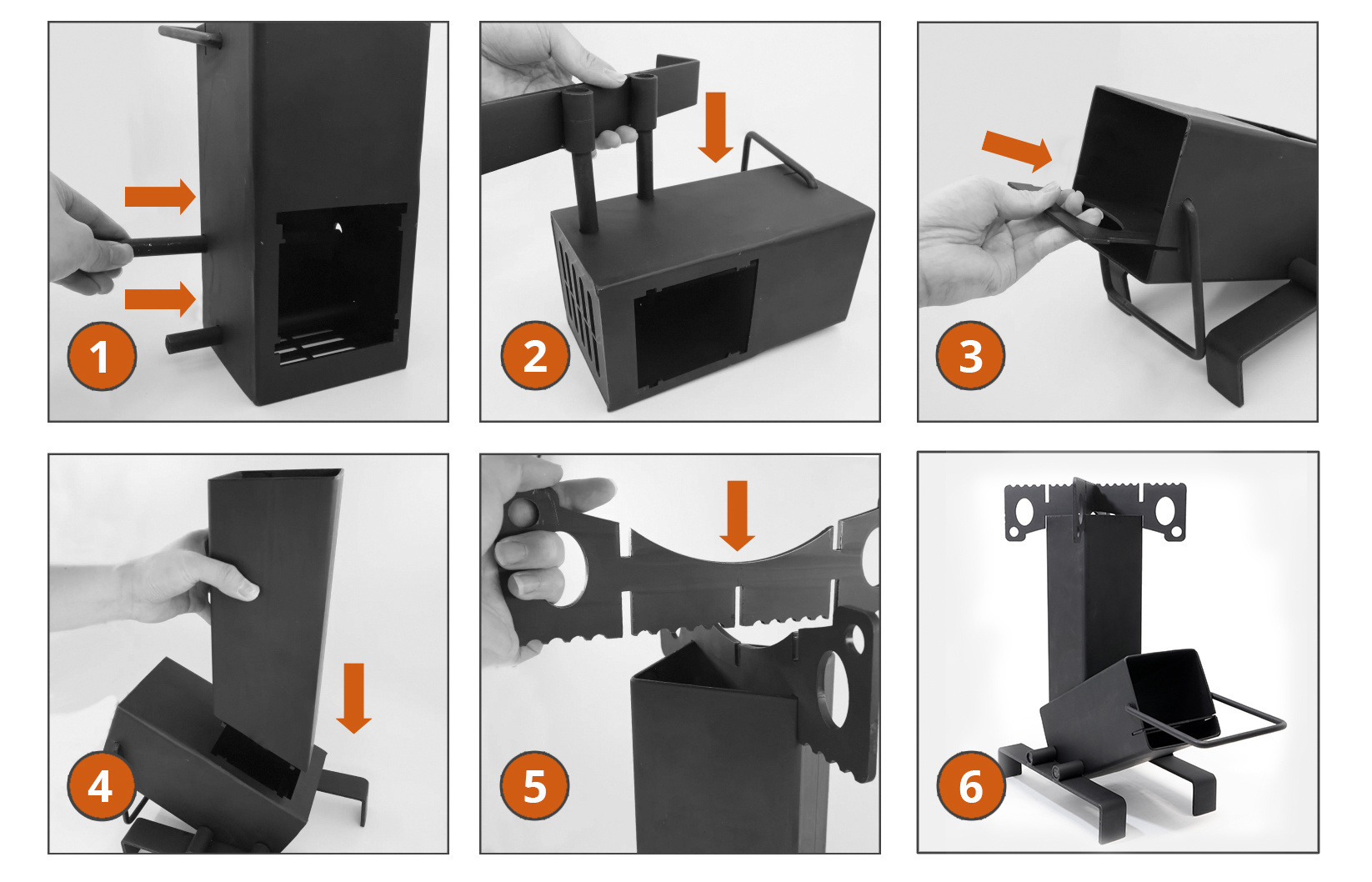 1

2

3

4

5

6