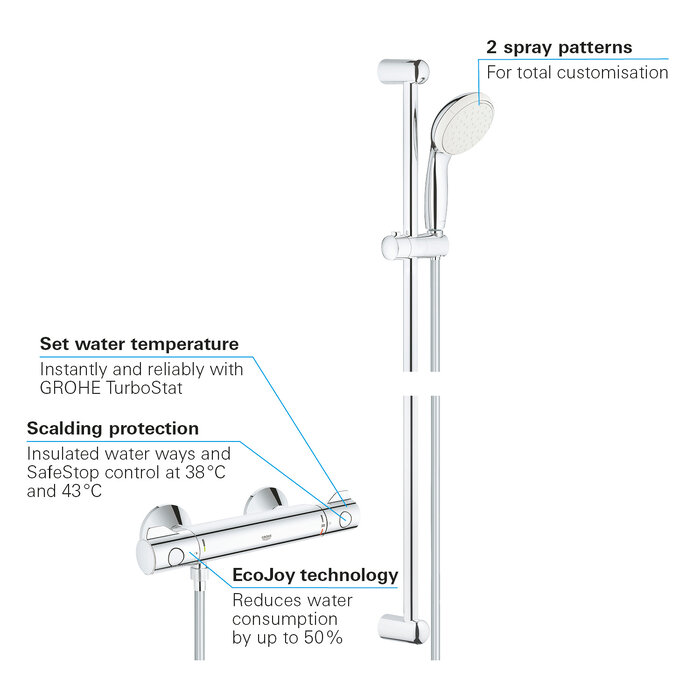 2 spray patterns
For total customisation

Set water temperature
Instantly and reliably with GROHE TurboStat

Scalding protection
Insulated water ways and SafeStop control at 38°C and 43°C

GROHE

EcoJoy technology
Reduces water consumption by up to 50%