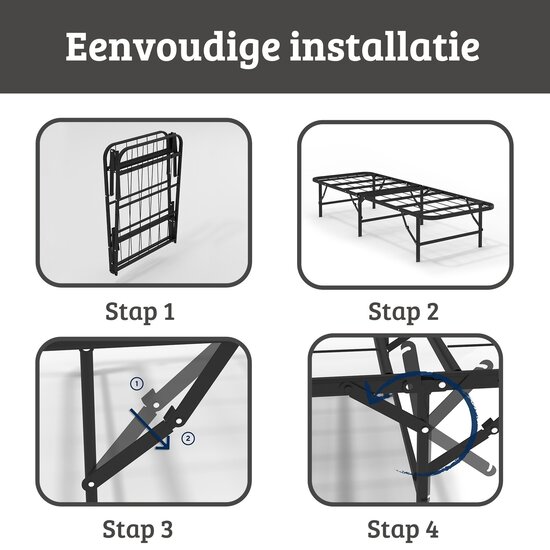 Eenvoudige installatie

Stap 1

Stap 2

1

2

Stap 3

Stap 4