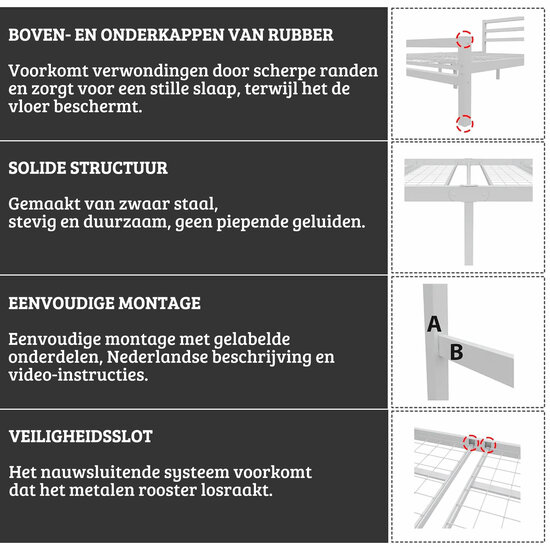 BOVEN- EN ONDERKAPPEN VAN RUBBER

Voorkomt verwondingen door scherpe randen en zorgt voor een stille slaap, terwijl het de vloer beschermt.

SOLIDE STRUCTUUR

Gemaakt van zwaar staal,
stevig en duurzaam, geen piepende geluiden.

EENVOUDIGE MONTAGE

Eenvoudige montage met gelabelde onderdelen, Nederlandse beschrijving en video-instructies.

A

B

VEILIGHEIDSSLOT

Het nauwsluitende systeem voorkomt dat het metalen rooster losraakt.