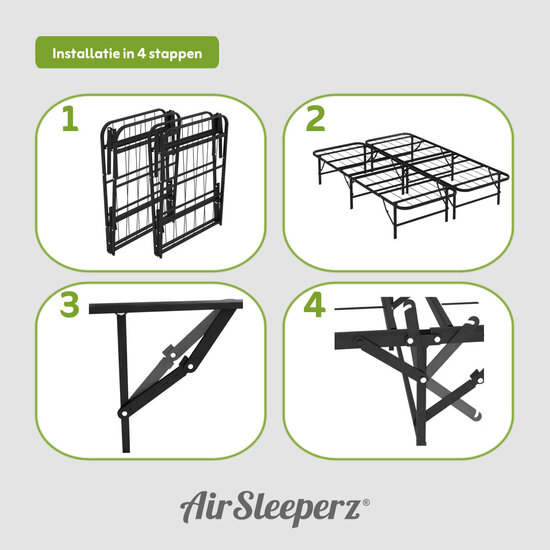 Installatie in 4 stappen

1

2

3

4

AirSleeperz®