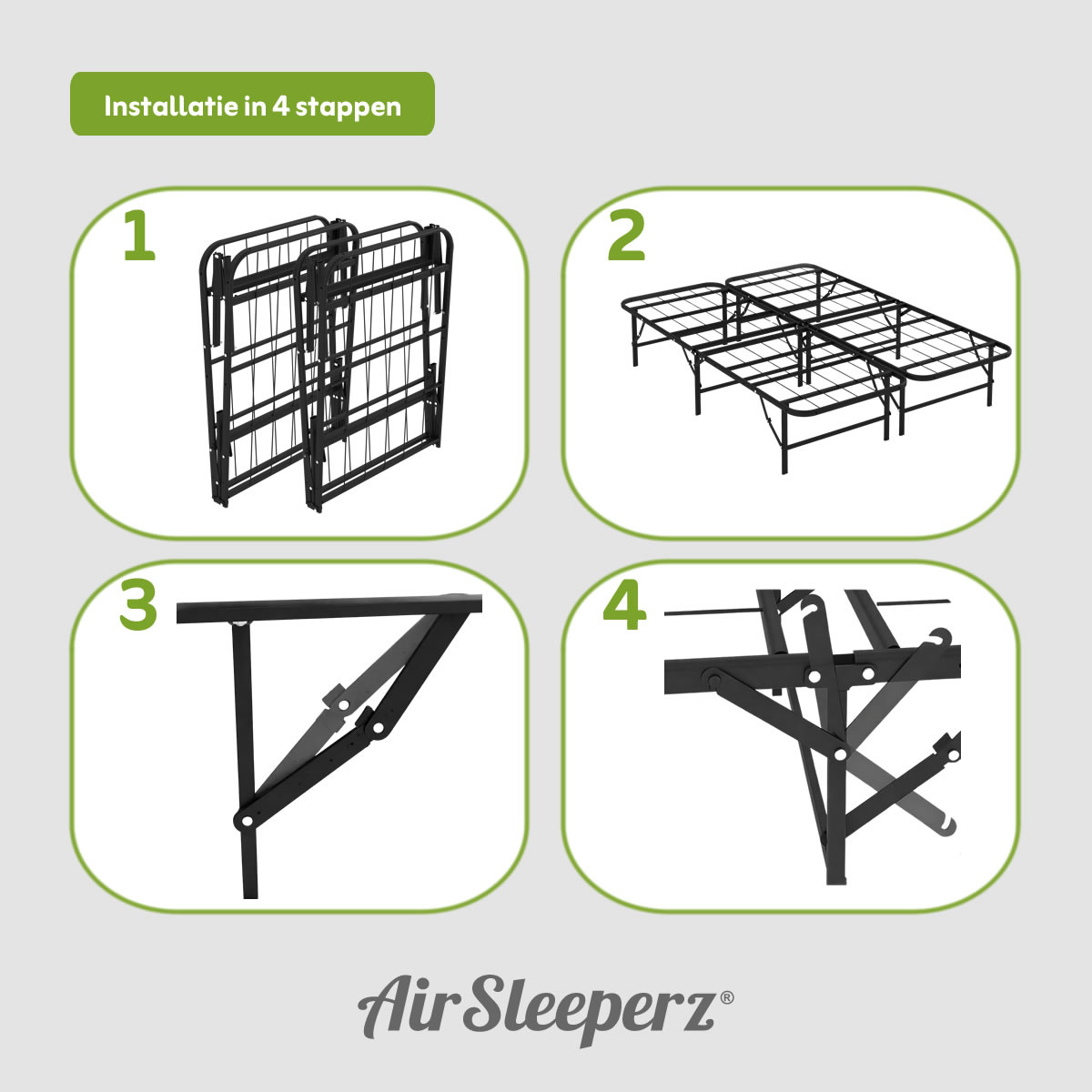 Installatie in 4 stappen

1

2

3

4

AirSleeperz®