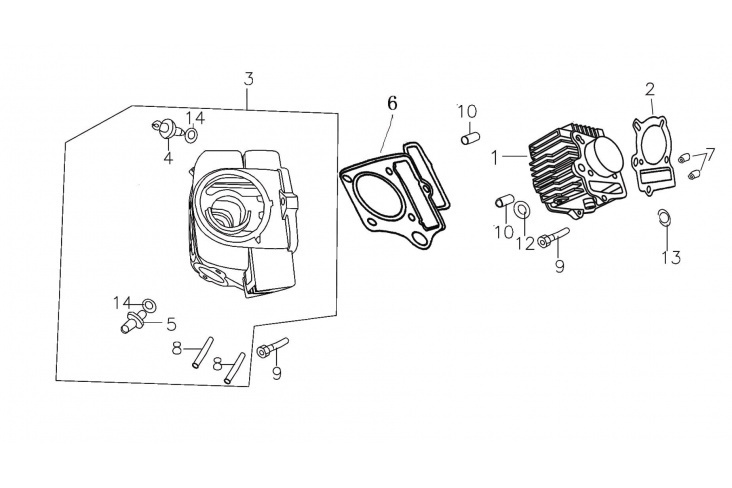 3
14
4
6
10
2
1
7
10
12
9
13
14
5
8
8
9