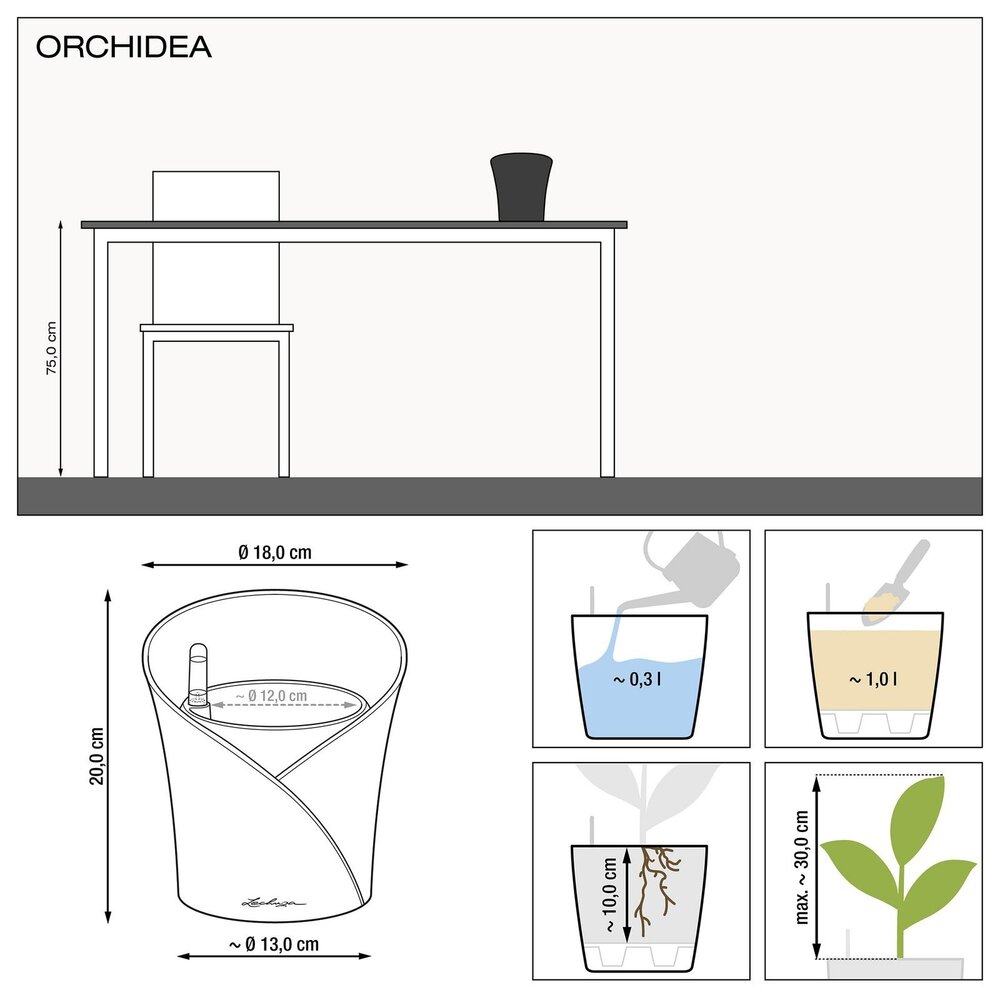 ORCHIDEA

75,0 cm

Ø 18,0 cm

20,0 cm

~ Ø 12,0 cm

Lechuza

~ Ø 13,0 cm

~ 0,3 l

~ 1,0 l

~ 10,0 cm

max. ~ 30,0 cm