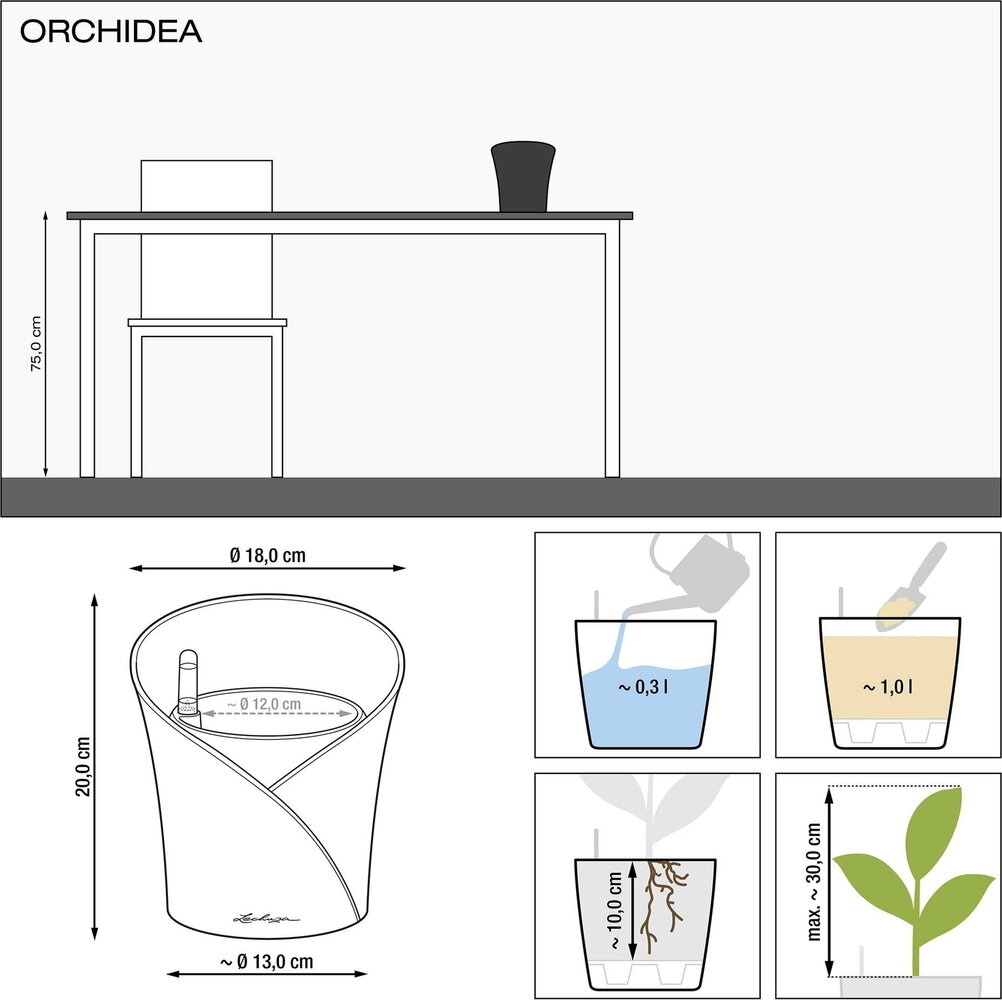 ORCHIDEA

75,0 cm

Ø 18,0 cm

20,0 cm

~ Ø 12,0 cm

Lechuza

~ Ø 13,0 cm

~ 0,3 l

~ 1,0 l

~ 10,0 cm

max. ~ 30,0 cm