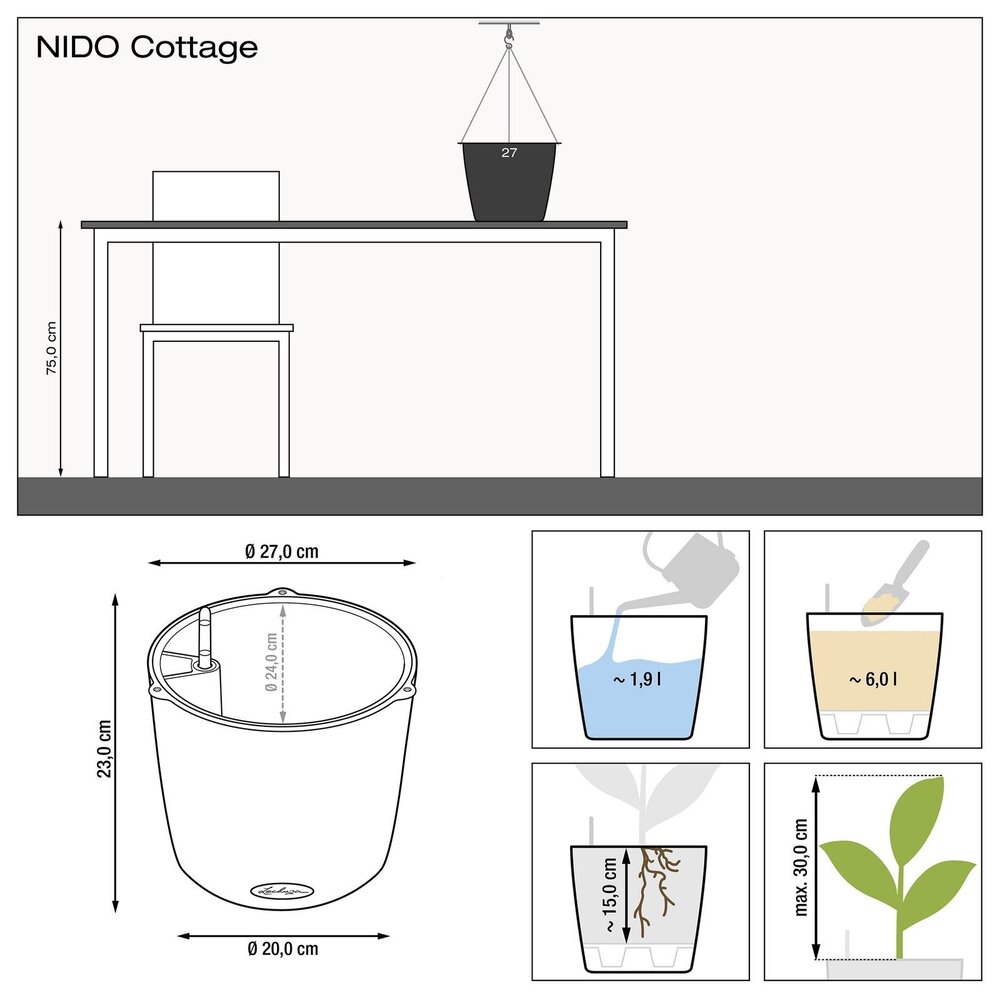 NIDO Cottage

27

75,0 cm

Ø 27,0 cm

Ø 24,0 cm

23,0 cm

Ø 20,0 cm

~ 1,9 l

~ 6,0 l

~ 15,0 cm

max. 30,0 cm