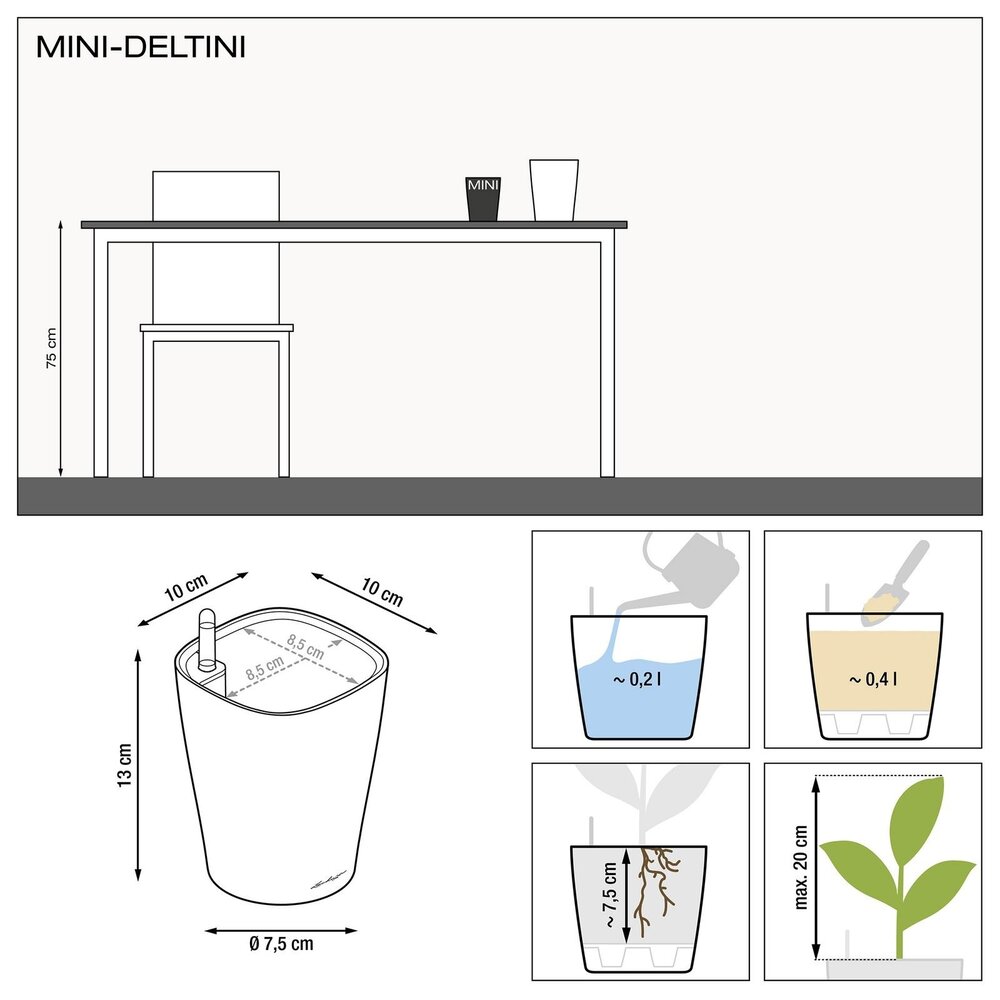 MINI-DELTINI

MINI

75 cm

10 cm

10 cm

8,5 cm

8,5 cm

13 cm

Ø 7,5 cm

~ 0,2 l

~ 0,4 l

~ 7,5 cm

max. 20 cm