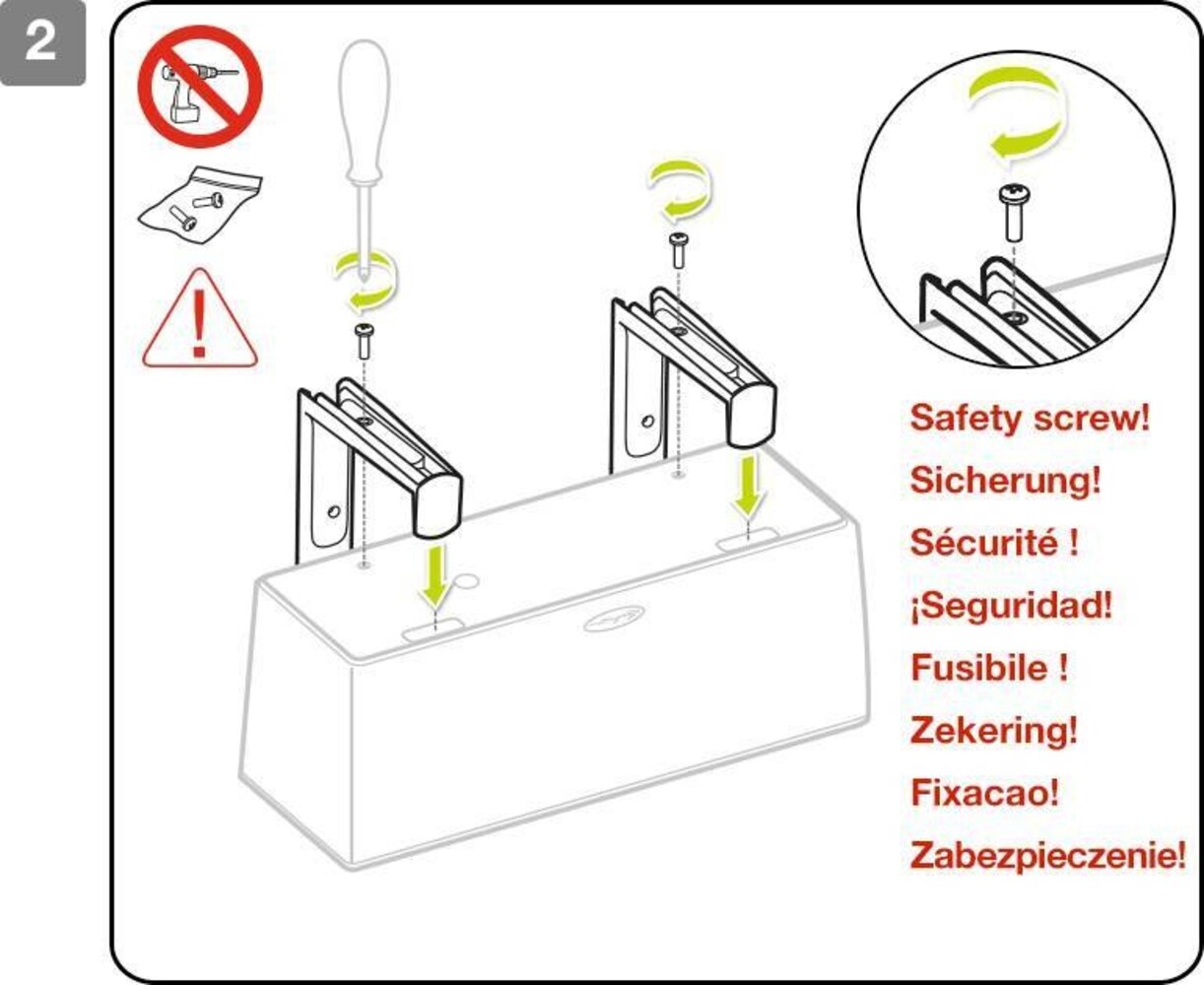 2

!

Safety screw!

Sicherung!

Sécurité !

¡Seguridad!

Fusibile !

Zekering!

Fixacao!

Zabezpieczenie!