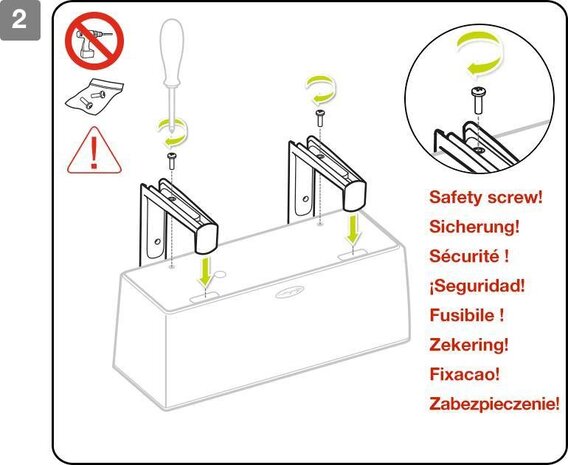 2

Safety screw!
Sicherung!
Sécurité !
¡Seguridad!
Fusibile !
Zekering!
Fixacao!
Zabezpieczenie!