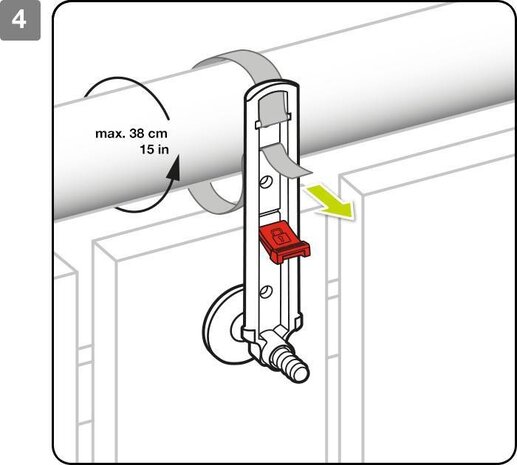 4

max. 38 cm
15 in