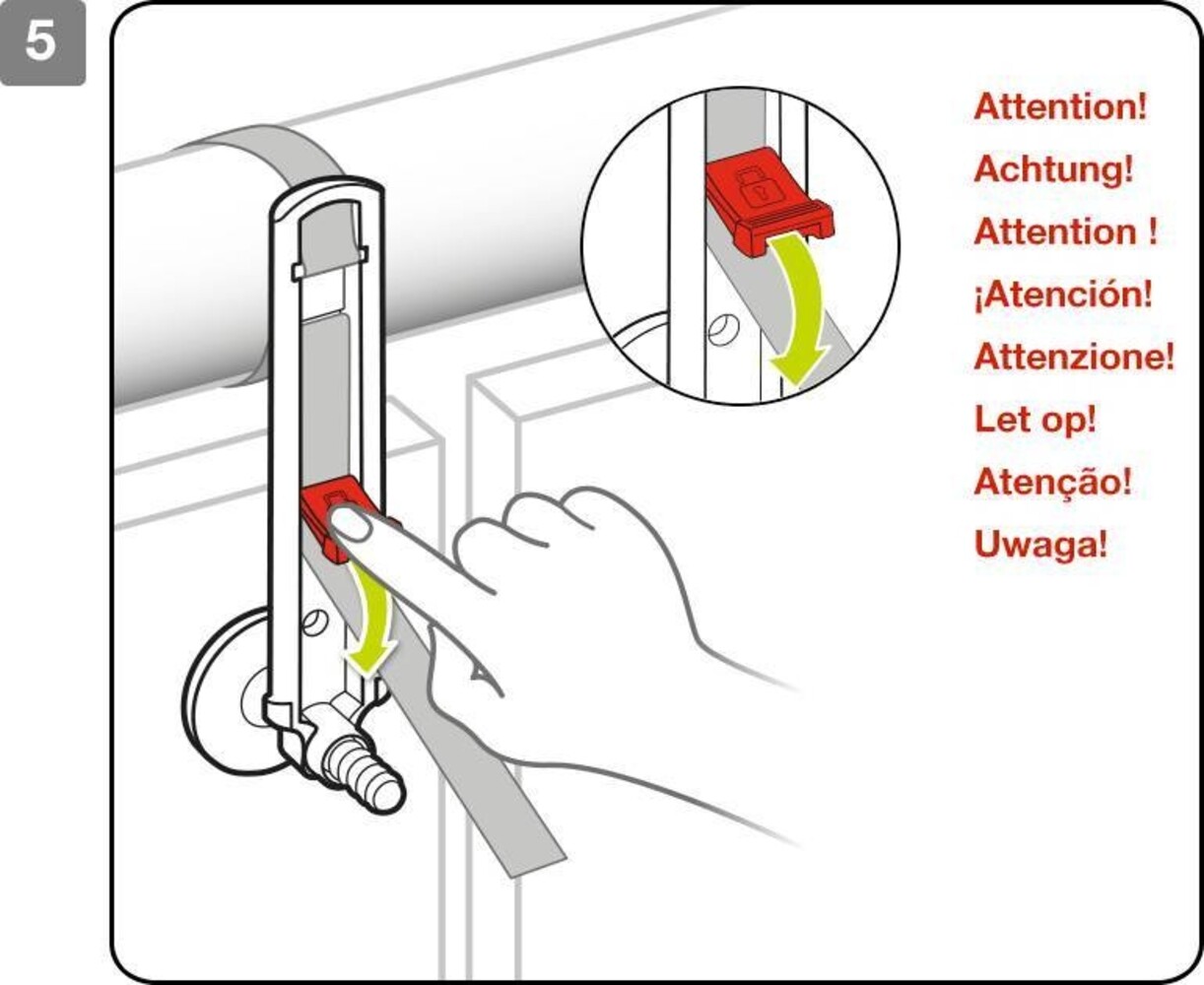 5

Attention!
Achtung!
Attention !
¡Atención!
Attenzione!
Let op!
Atenção!
Uwaga!