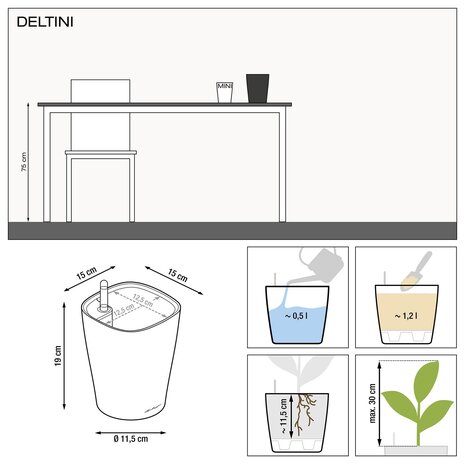 DELTINI

MINI

75 cm

15 cm

15 cm

12,5 cm

12,5 cm

19 cm

Ø 11,5 cm

~ 0,5 l

~ 1,2 l

~ 11,5 cm

max. 30 cm