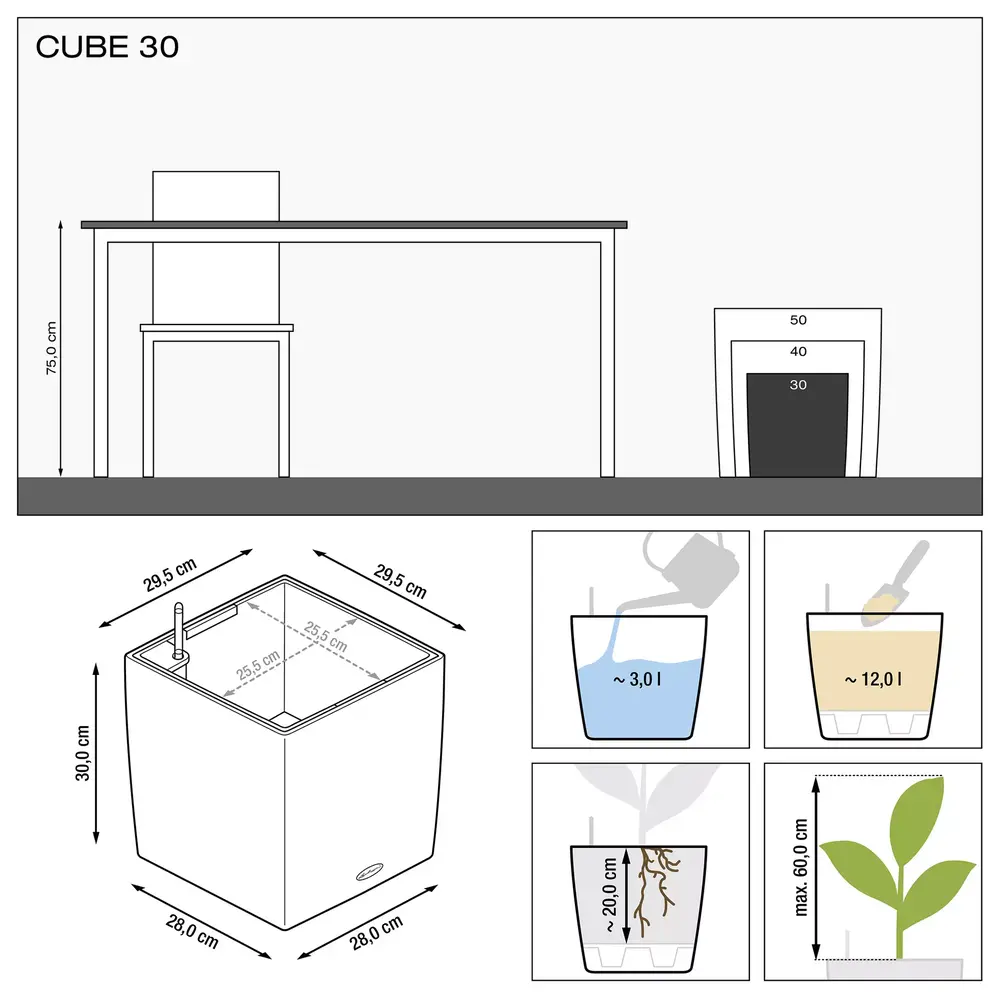 CUBE 30

75,0 cm

50
40
30

29,5 cm
29,5 cm
25,5 cm
25,5 cm
30,0 cm
28,0 cm
28,0 cm

~ 3,0 l

~ 12,0 l

~ 20,0 cm

max. 60,0 cm