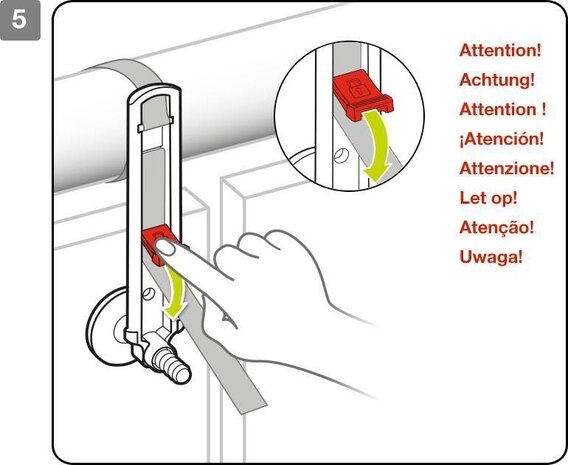 5

Attention!
Achtung!
Attention !
¡Atención!
Attenzione!
Let op!
Atenção!
Uwaga!