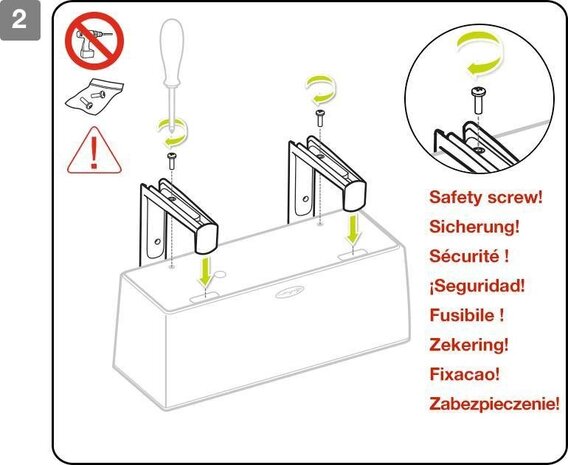 2

Safety screw!
Sicherung!
Sécurité !
¡Seguridad!
Fusibile !
Zekering!
Fixacao!
Zabezpieczenie!