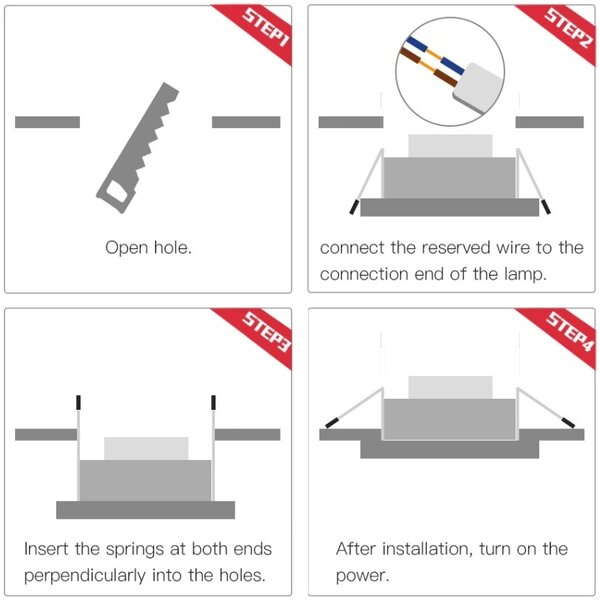 STEP1

Open hole.

STEP2

connect the reserved wire to the connection end of the lamp.

STEP3

Insert the springs at both ends perpendicularly into the holes.

STEP4

After installation, turn on the power.