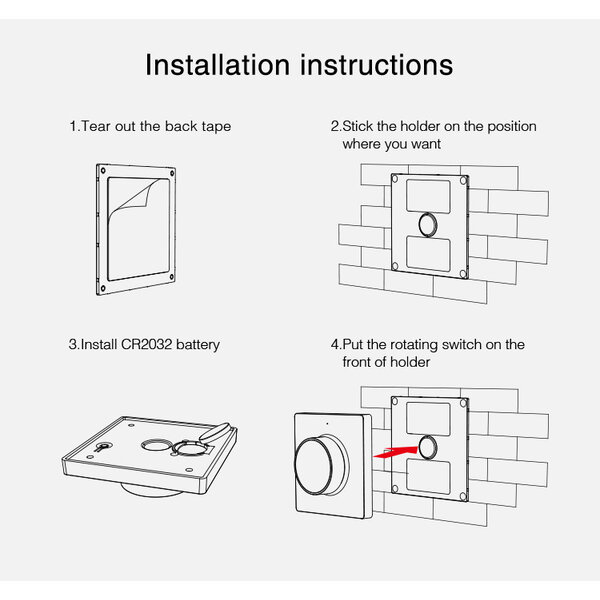 Installation instructions

1.Tear out the back tape

2.Stick the holder on the position where you want

3.Install CR2032 battery

4.Put the rotating switch on the front of holder