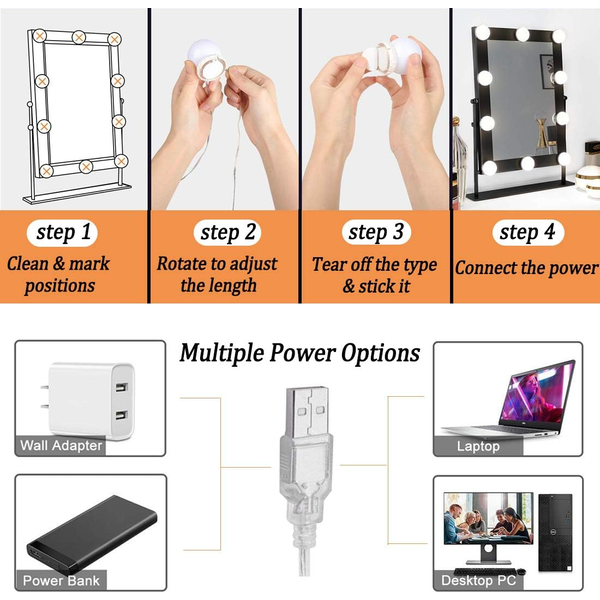 step 1
Clean & mark positions

step 2
Rotate to adjust the length

step 3
Tear off the type & stick it

step 4
Connect the power

Multiple Power Options

Wall Adapter

Power Bank

Laptop

Desktop PC