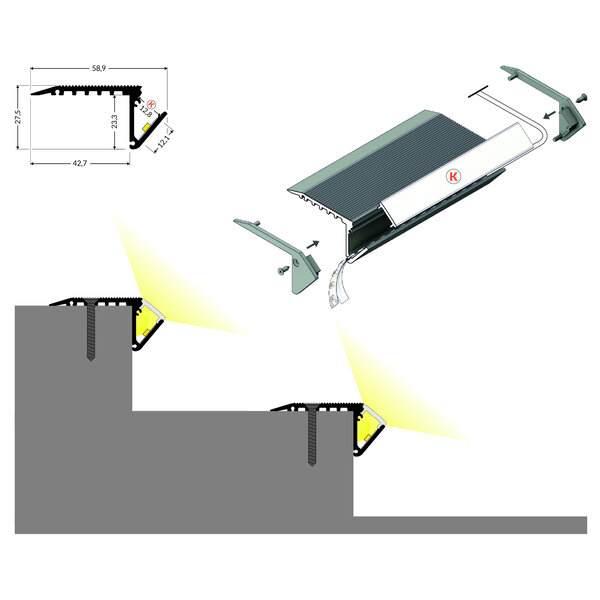 58,9
27,5
23,3
K
12,8
12,1
42,7
K