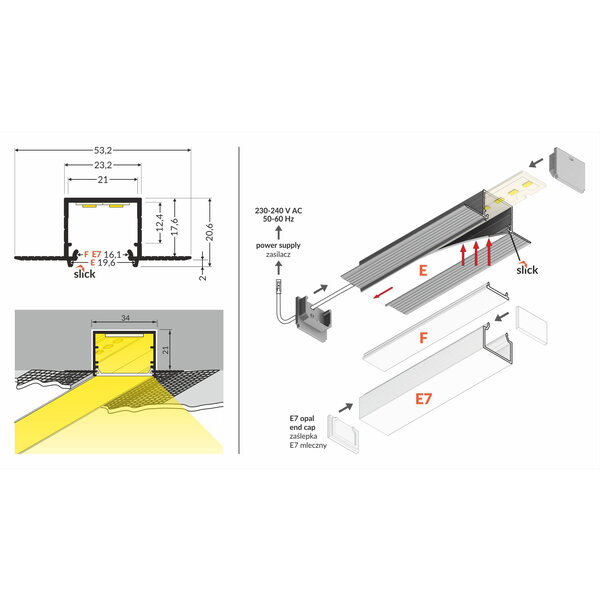 53,2
23,2
21
12,4
17,6
20,6
F E7 16,1
E 19,6
2
slick

34
21

230-240 V AC
50-60 Hz
power supply
zasilacz

E
slick
F
E7

E7 opal
end cap
zaślepka
E7 mleczny