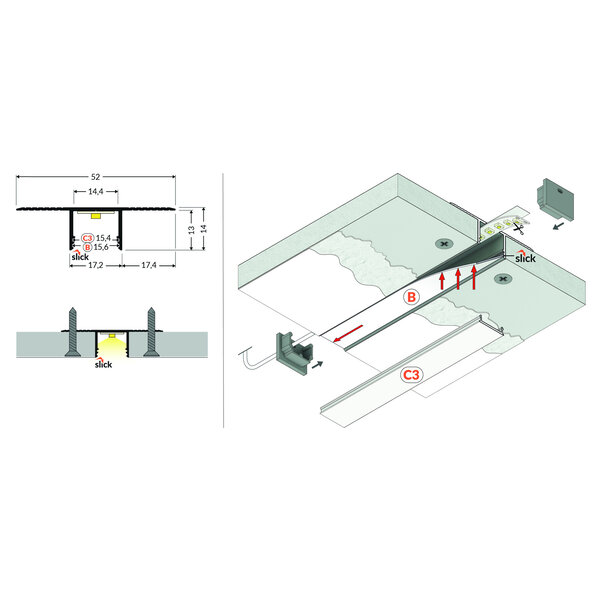 52
14,4
13
14
C3 15,4
B 15,6
slick
17,2
17,4
slick
slick
B
C3